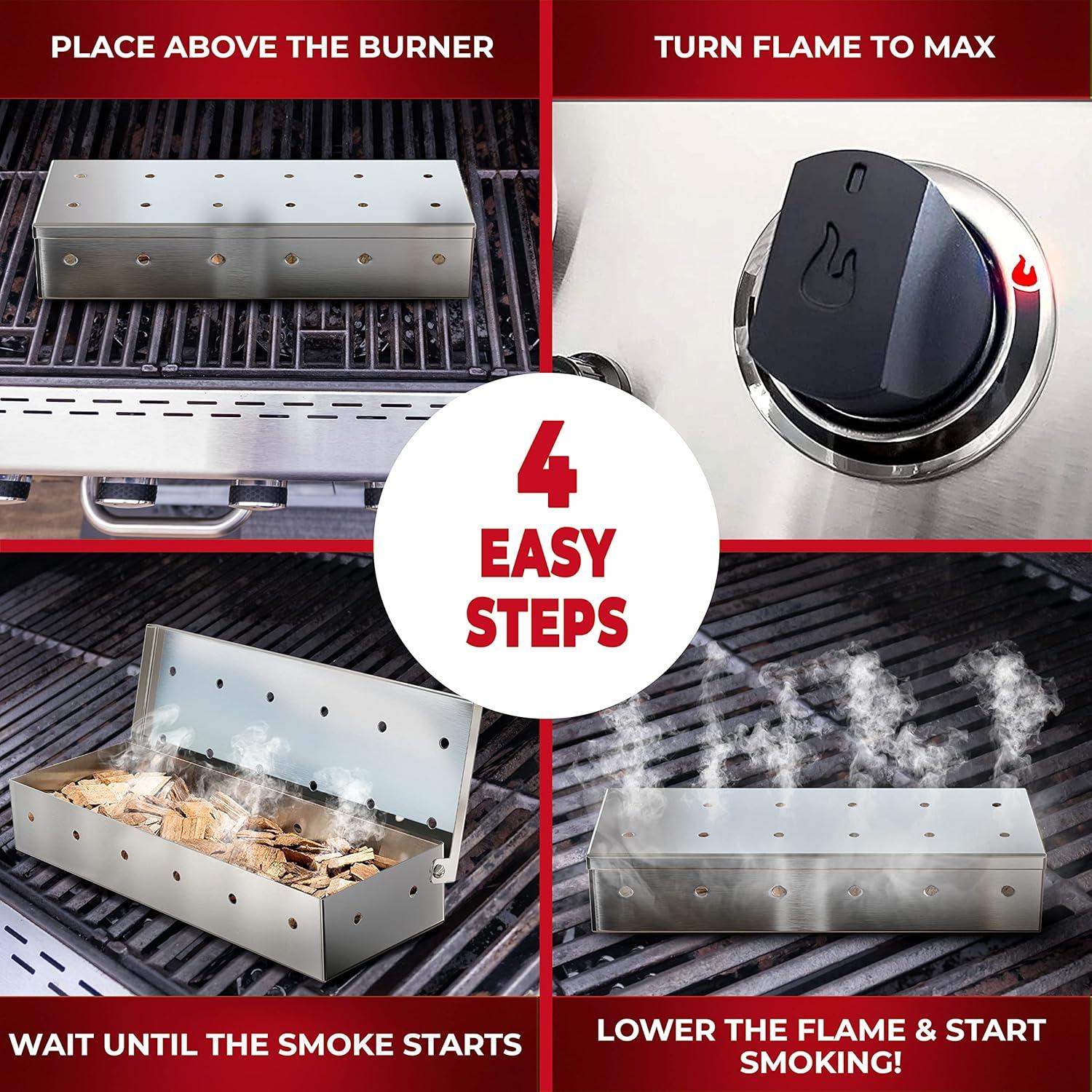 PLACE ABOVE THE BURNER

TURN FLAME TO MAX

4 EASY STEPS

WAIT UNTIL THE SMOKE STARTS

LOWER THE FLAME & START SMOKING!