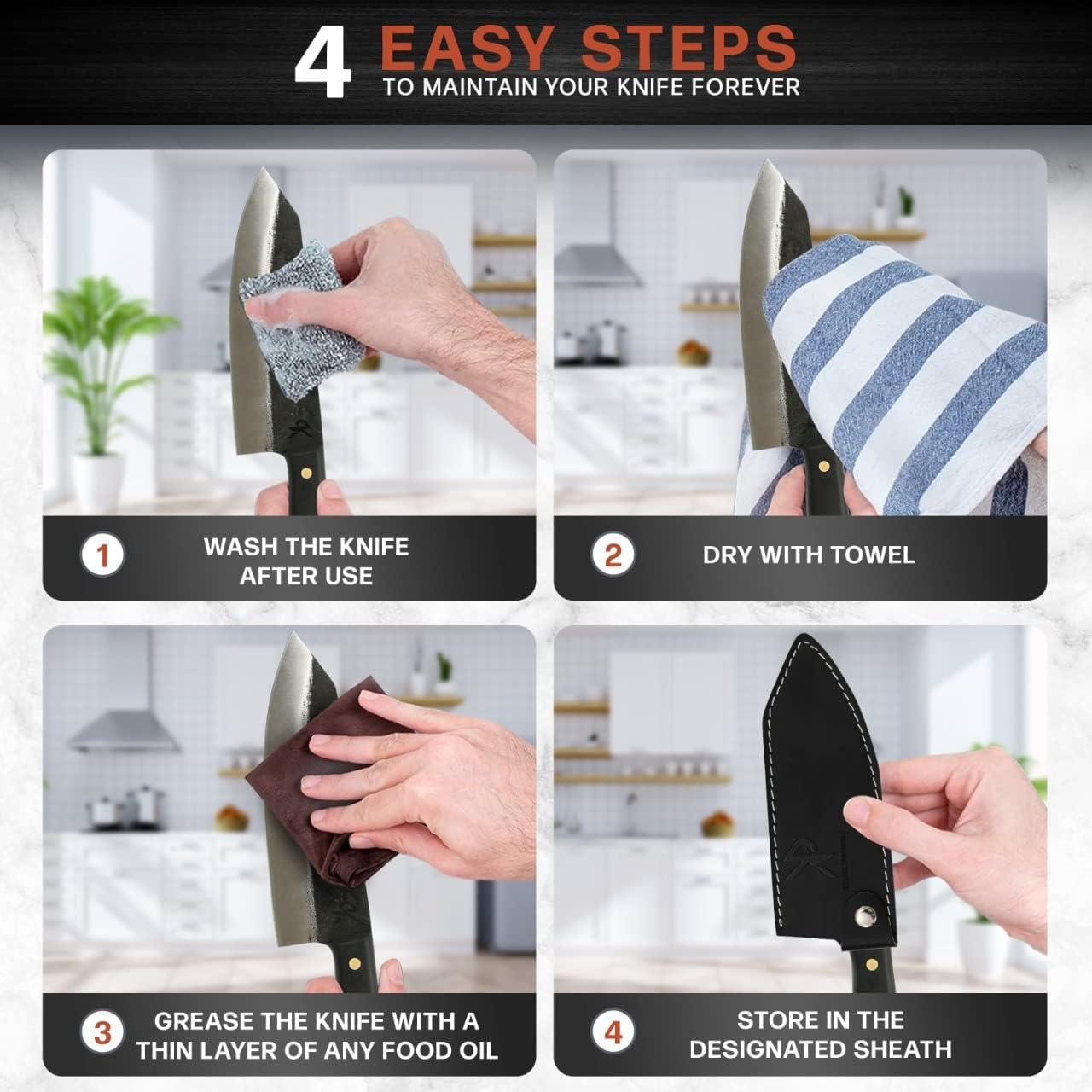 4 EASY STEPS
TO MAINTAIN YOUR KNIFE FOREVER

1 WASH THE KNIFE AFTER USE

2 DRY WITH TOWEL

3 GREASE THE KNIFE WITH A THIN LAYER OF ANY FOOD OIL

4 STORE IN THE DESIGNATED SHEATH